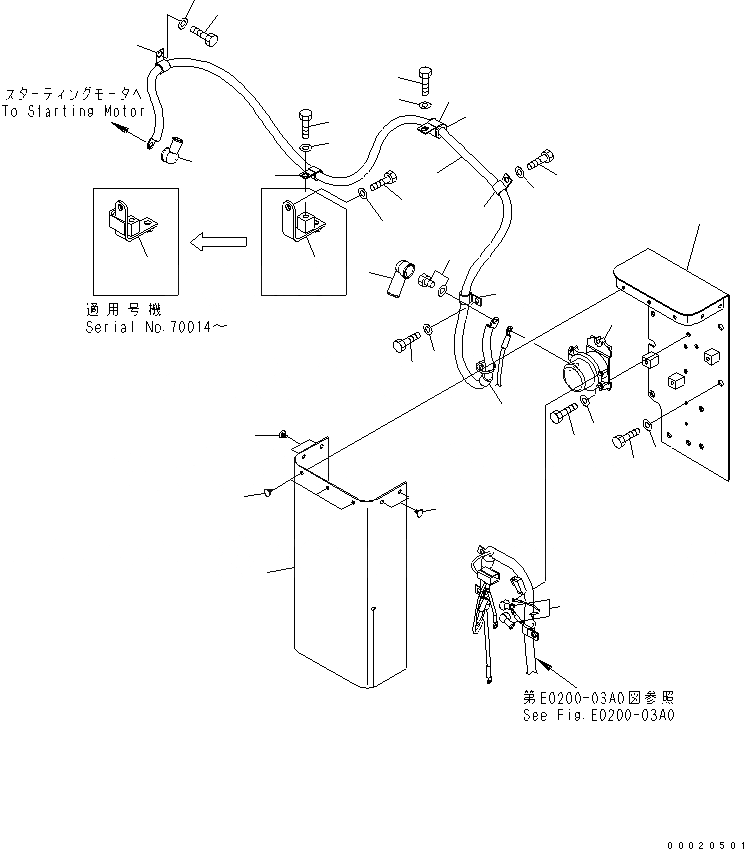 スターティングモータへ
To Starting Motor

適用号機
Serial No.70014～

第E0200-03A0図参照
See Fig.E0200-03A0

00020501