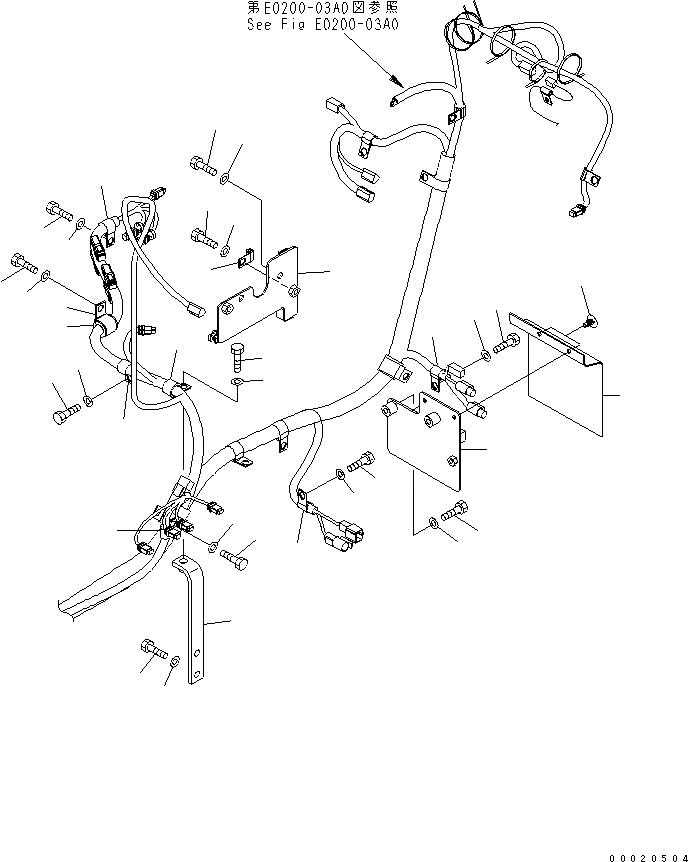 第E0200-03A0図参照
See Fig E0200-03A0

00020504