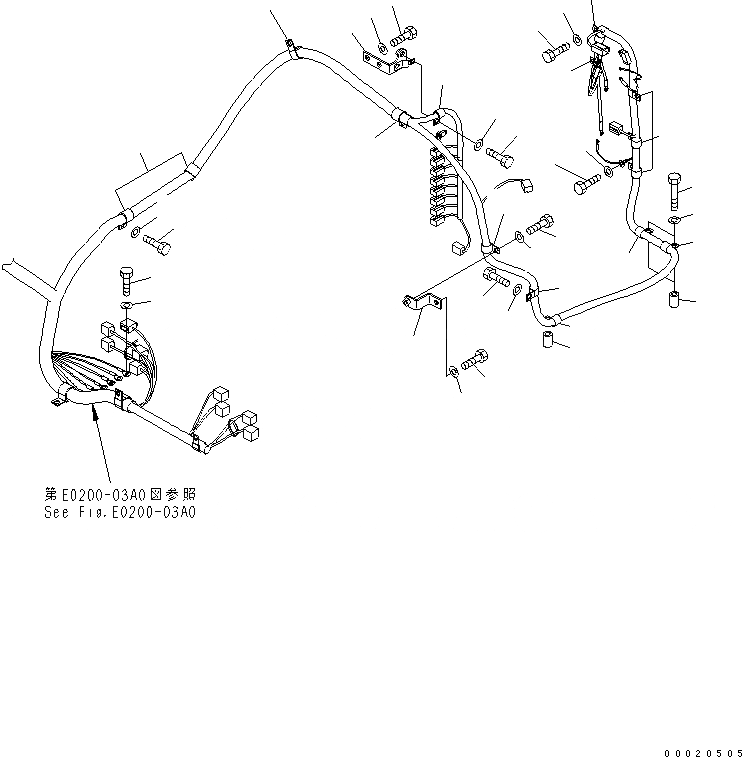 第E0200-03A0図参照
See Fig.E0200-03A0

00020505