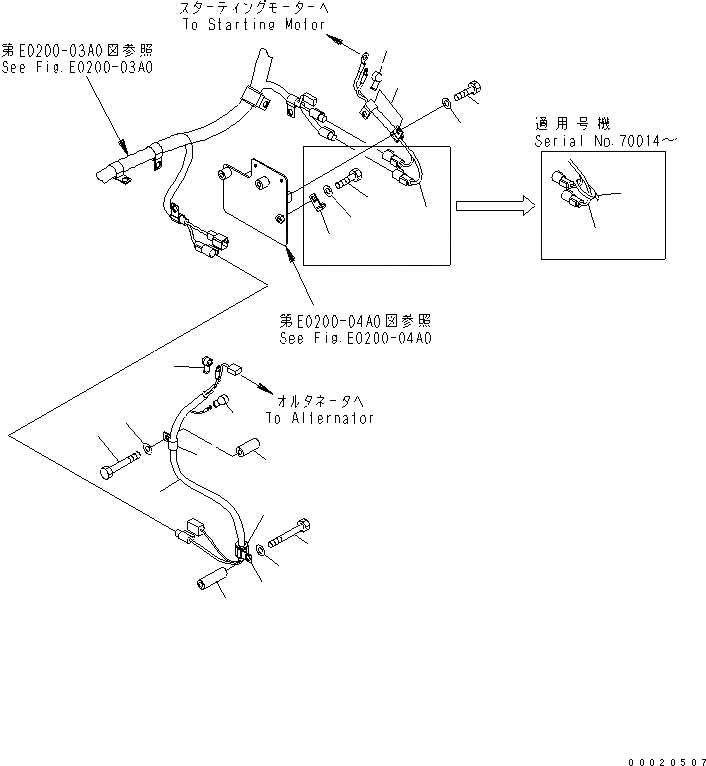 スターティングモーターへ
To Starting Motor

第E0200-03A0図参照
See Fig.E0200-03A0

適用号機
Serial No.70014～

第E0200-04A0図参照
See Fig.E0200-04A0

オルタネータへ
To Alternator

00020507