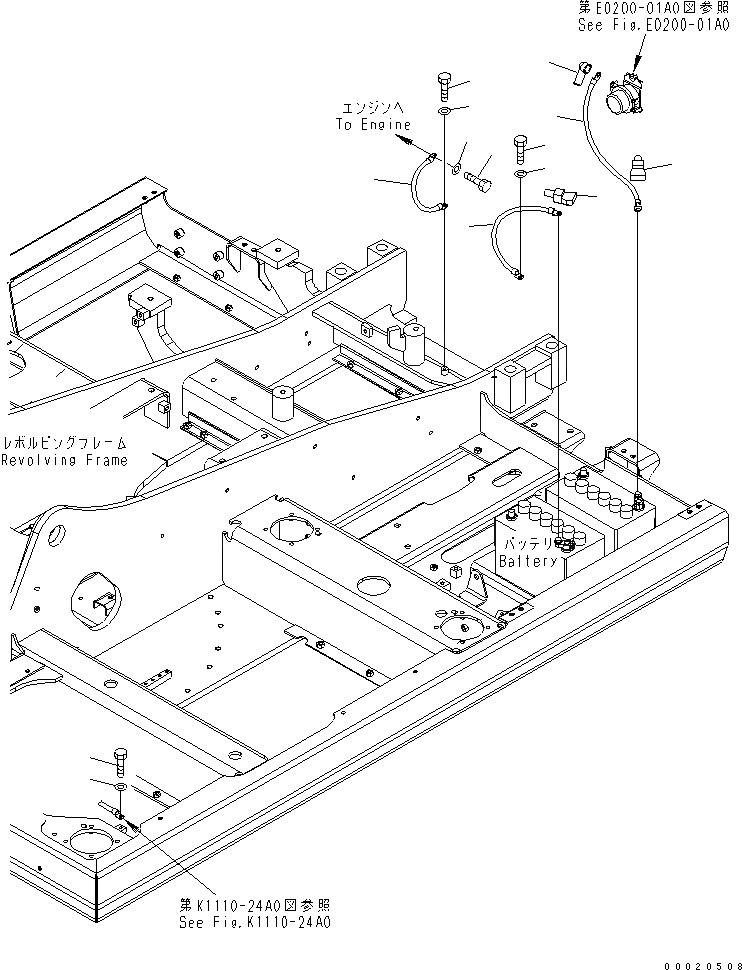 第E0200-01A0図参照
See Fig.E0200-01A0

エンジンへ
To Engine

レボルビングフレーム
Revolving Frame

バッテリ
Battery

第K1110-24A0図参照
See Fig.K1110-24A0

00020508