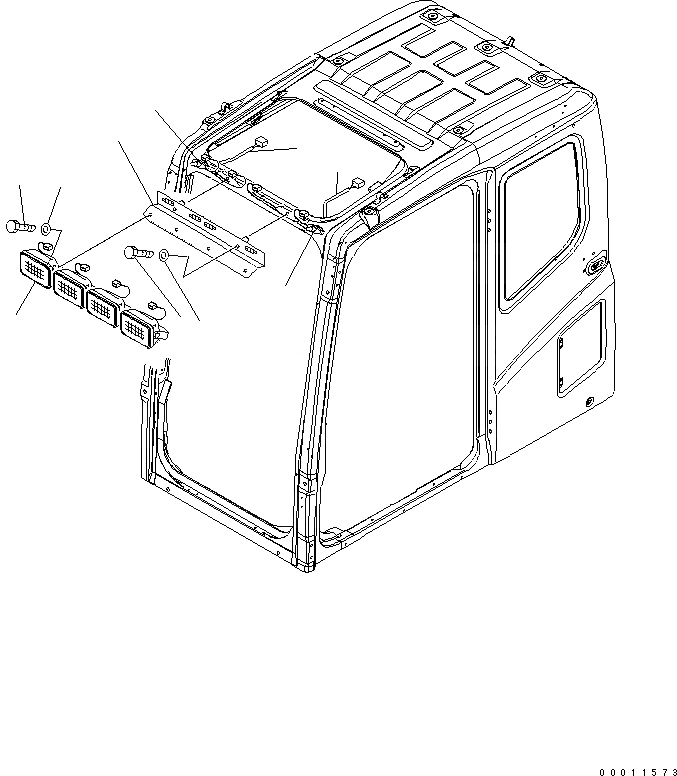 00011573