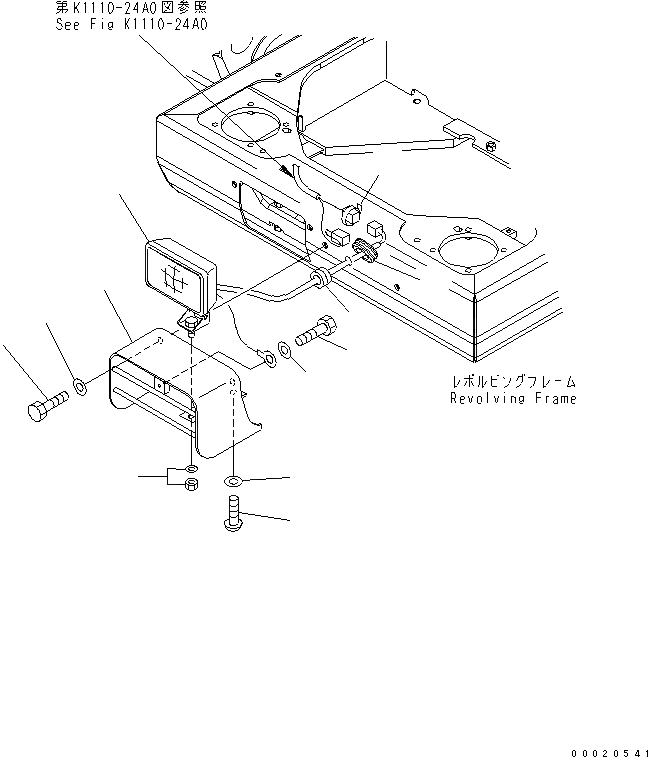 第K1110-24A0図参照
See Fig K1110-24A0

レボルビングフレーム
Revolving Frame

00020541