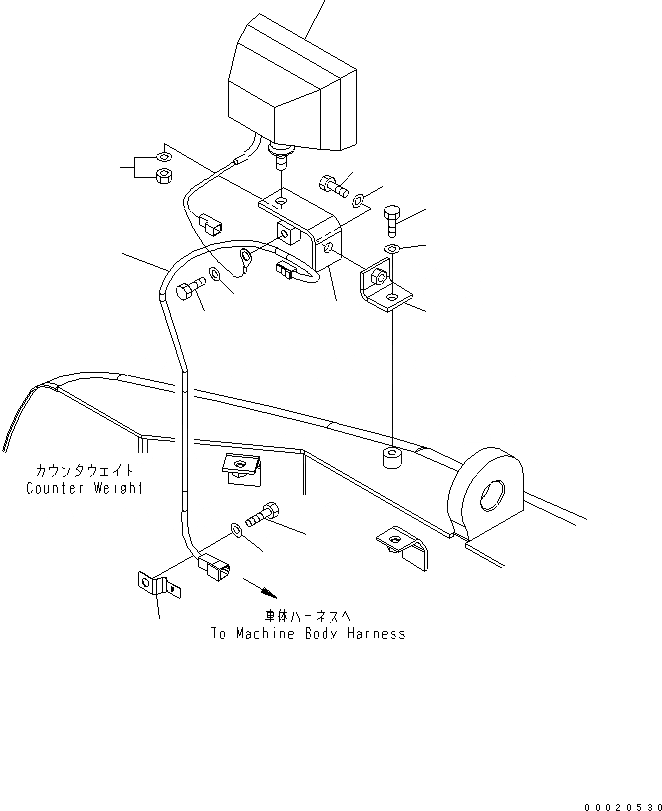 カウンタウェイト
Counter Weight

車体ハーネスへ
To Machine Body Harness

00020530