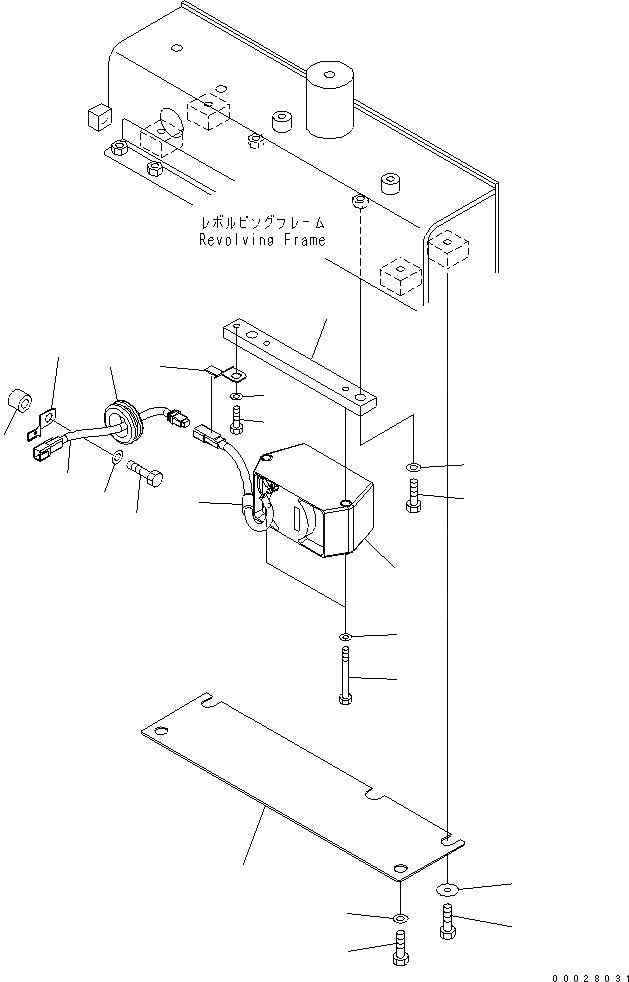 レボルビングフレーム
Revolving Frame

00028031