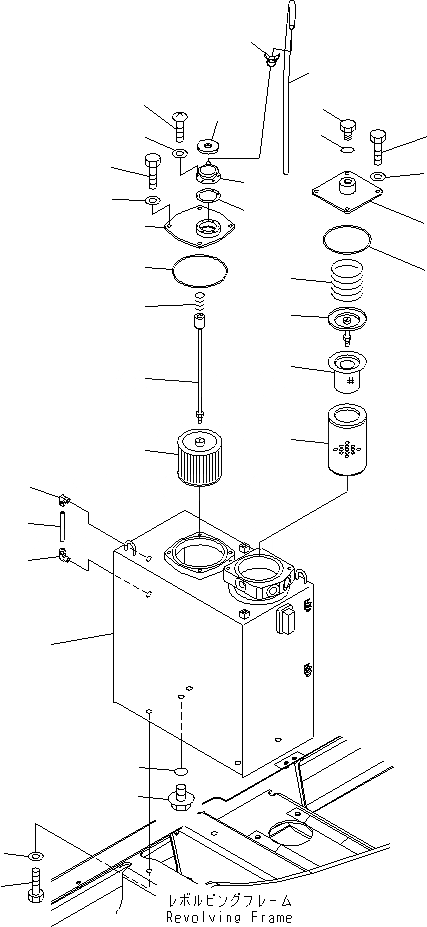 レボルビングフレーム
Revolving Frame