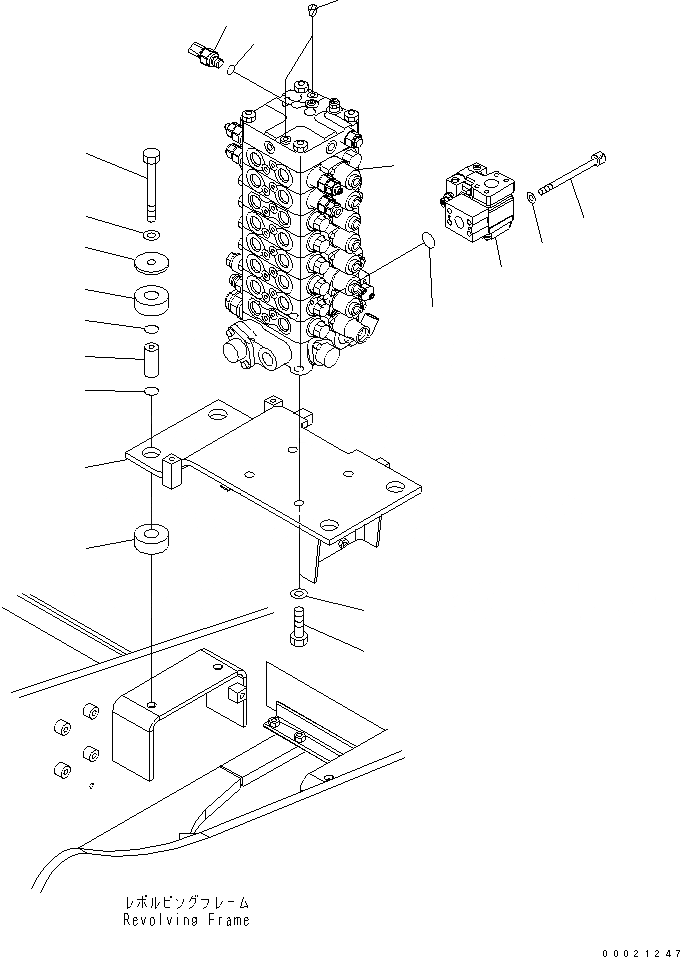 レボルビングフレーム
Revolving Frame

00021247