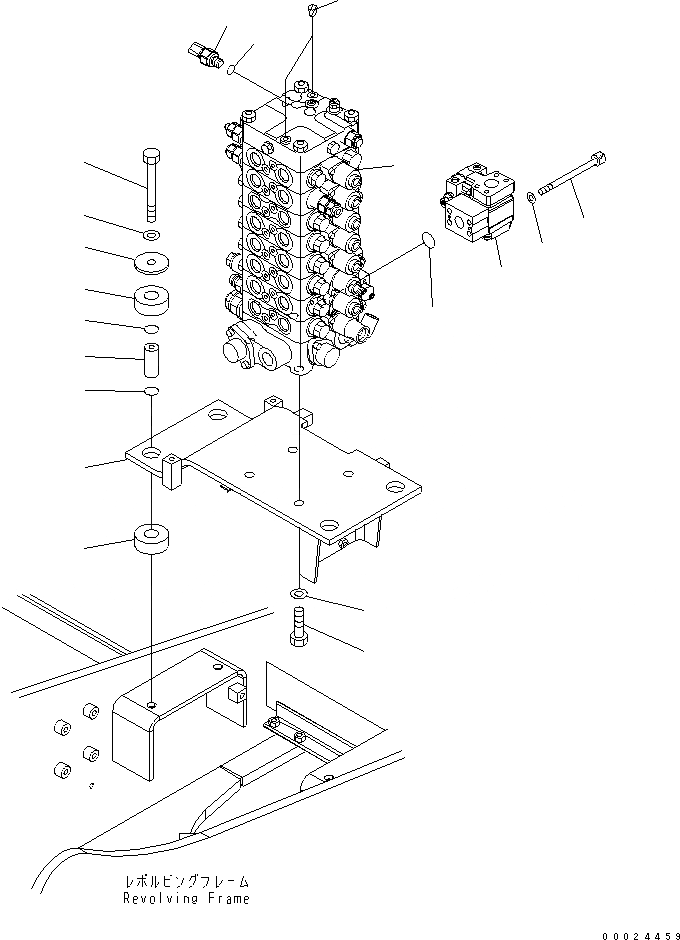 レボルビングフレーム
Revolving Frame

00024459