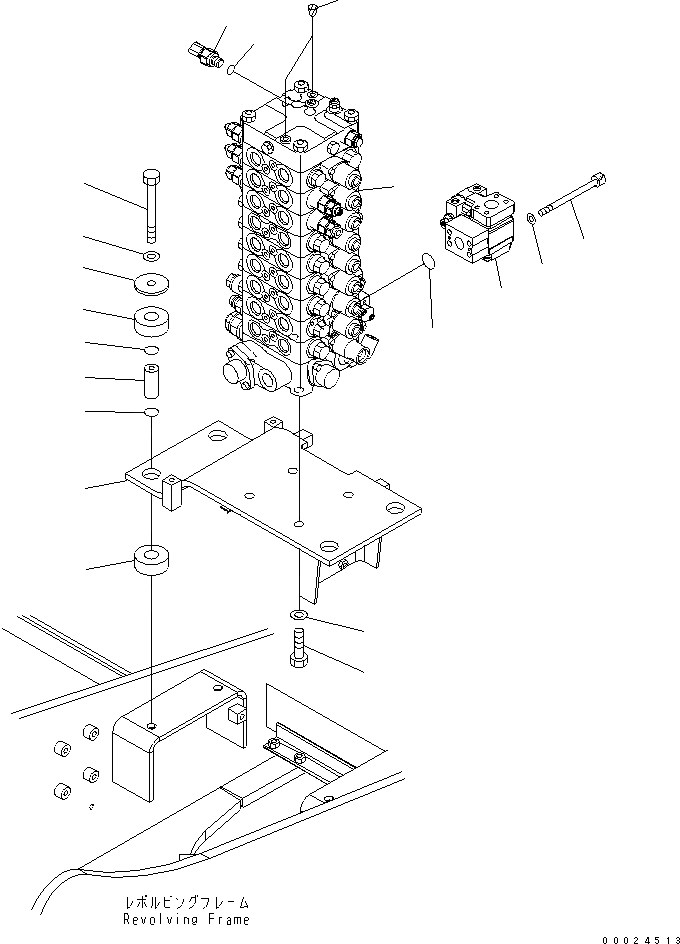 レボルビングフレーム
Revolving Frame

00024513