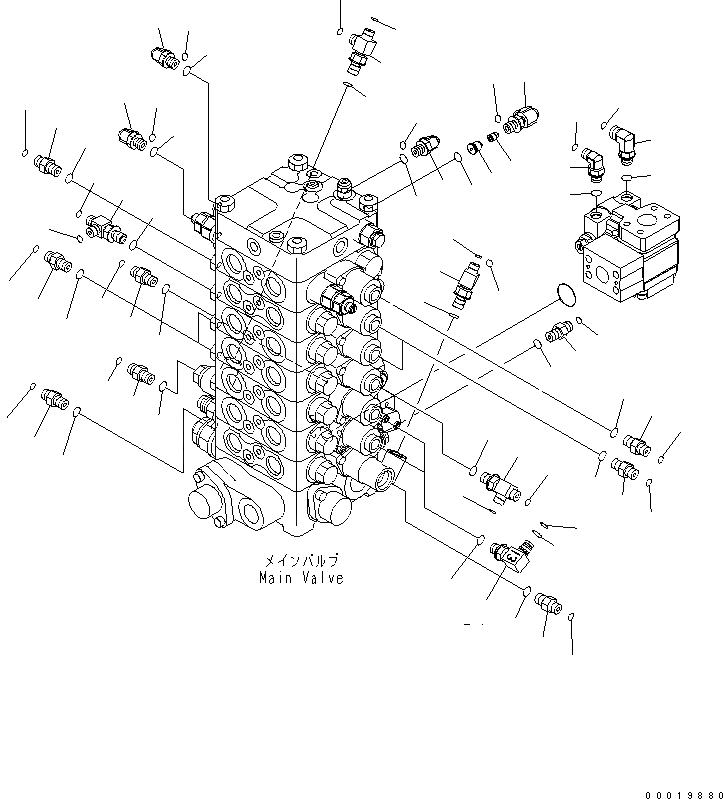 メインバルブ
Main Valve

00019880