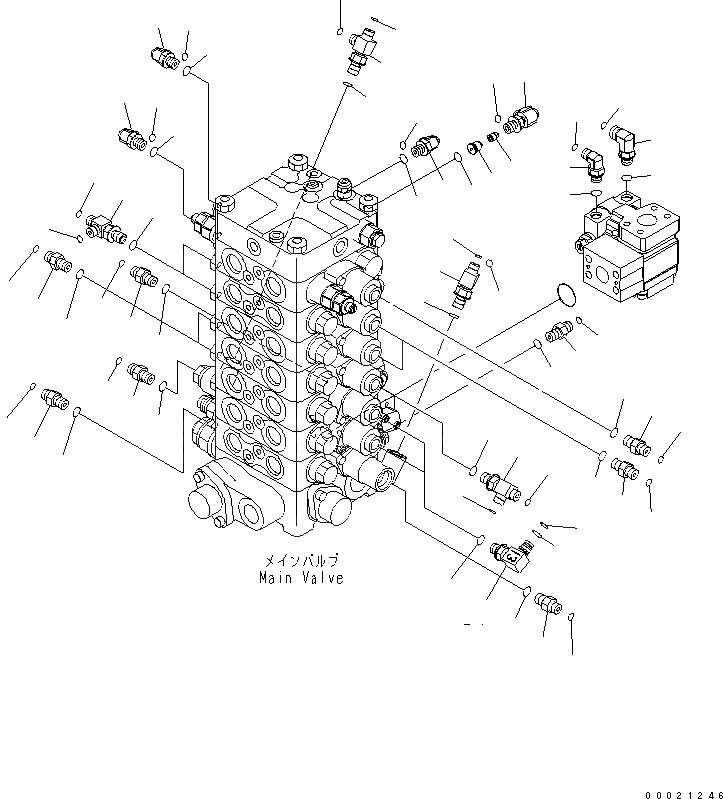 メインバルブ
Main Valve

00021246