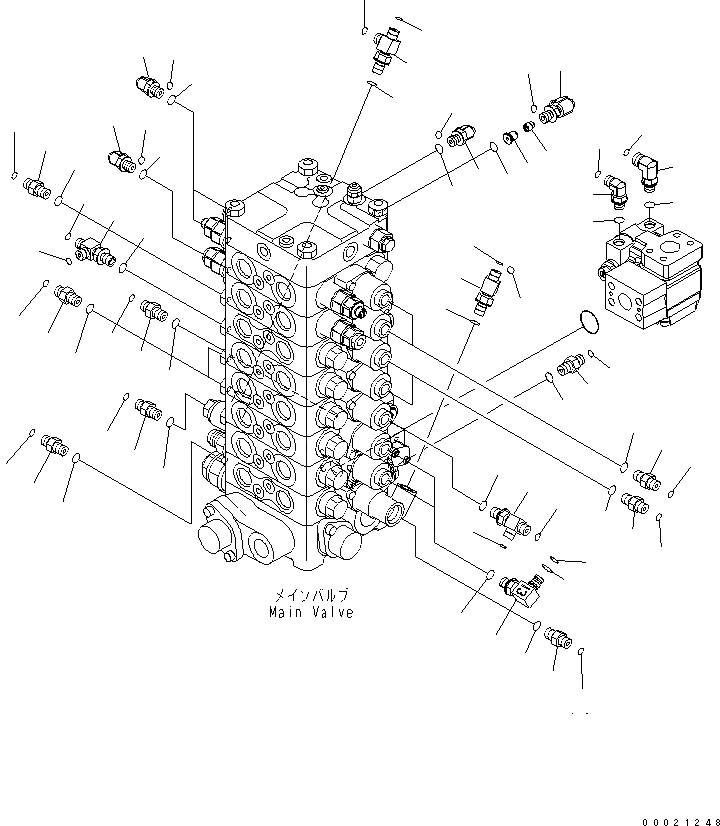 メインバルブ
Main Valve

00021248