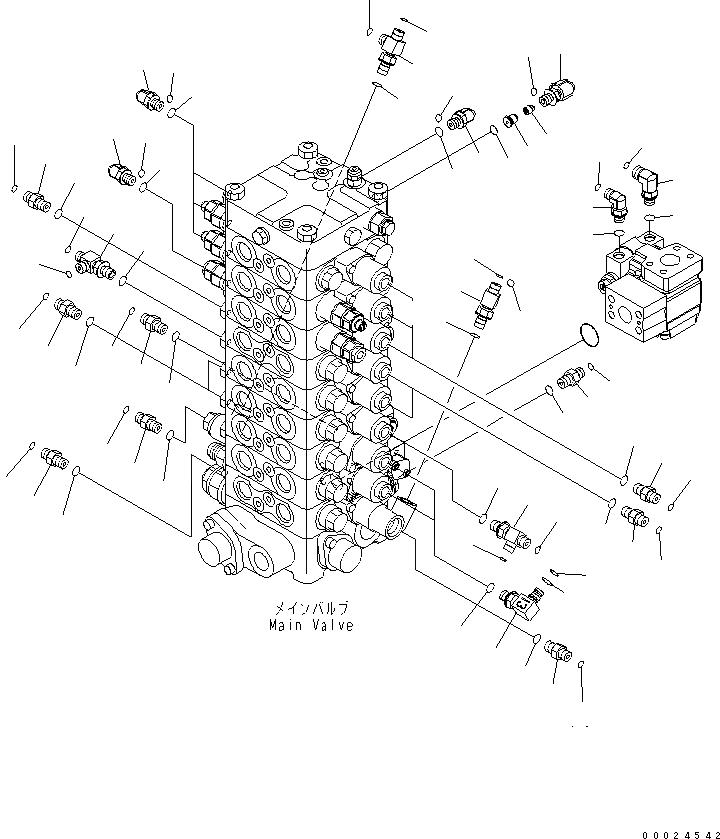 メインバルブ
Main Valve

00024542