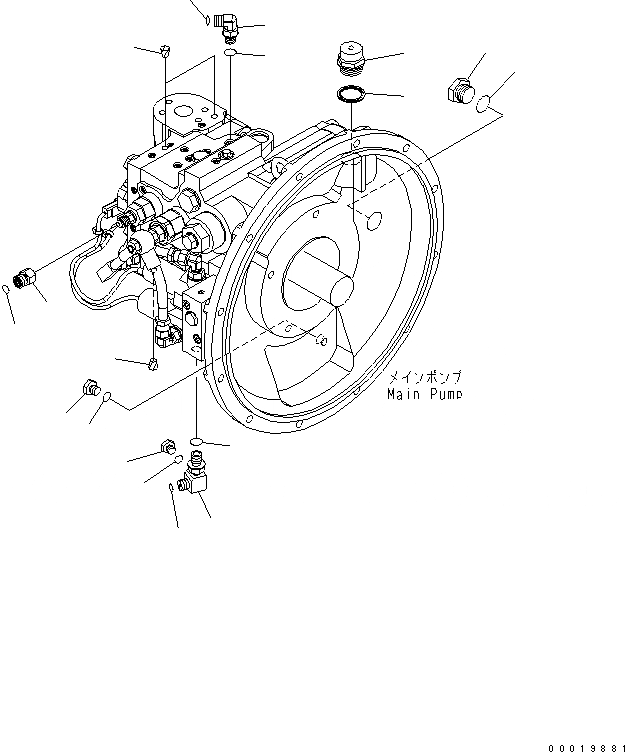 メインポンプ
Main Pump

00019881