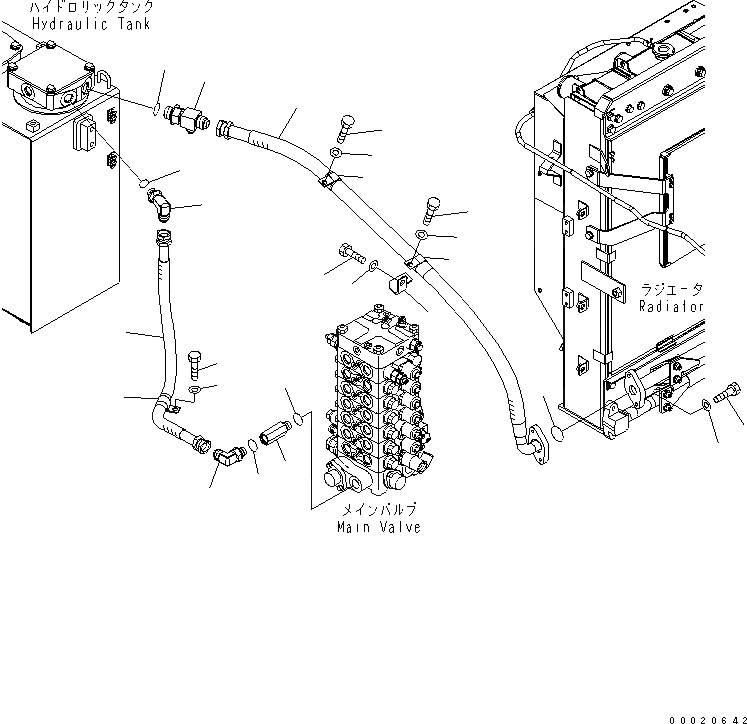 ハイドロリックタンク
Hydraulic Tank

ラジエータ
Radiator

メインバルブ
Main Valve

00020642