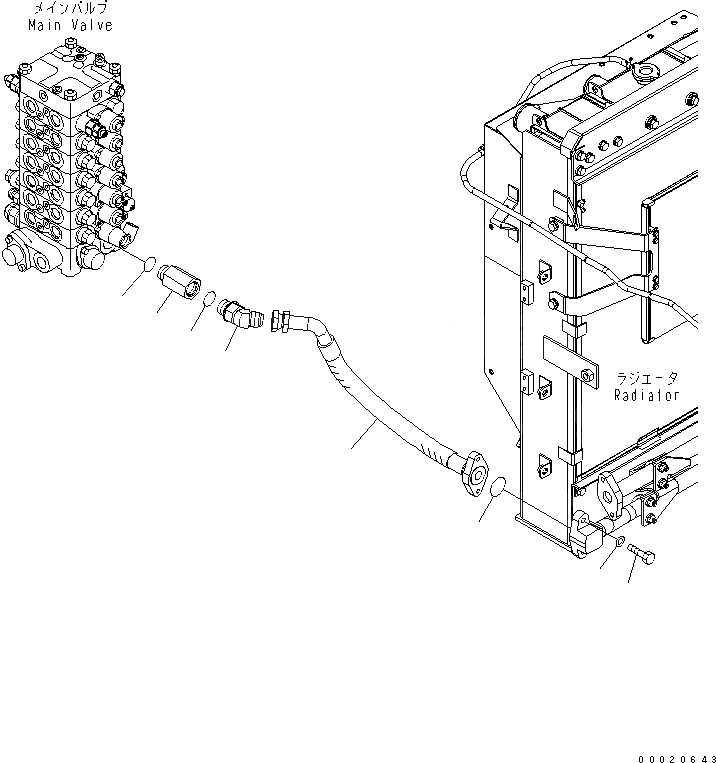 メインバルブ
Main Valve

ラジエータ
Radiator

00020643