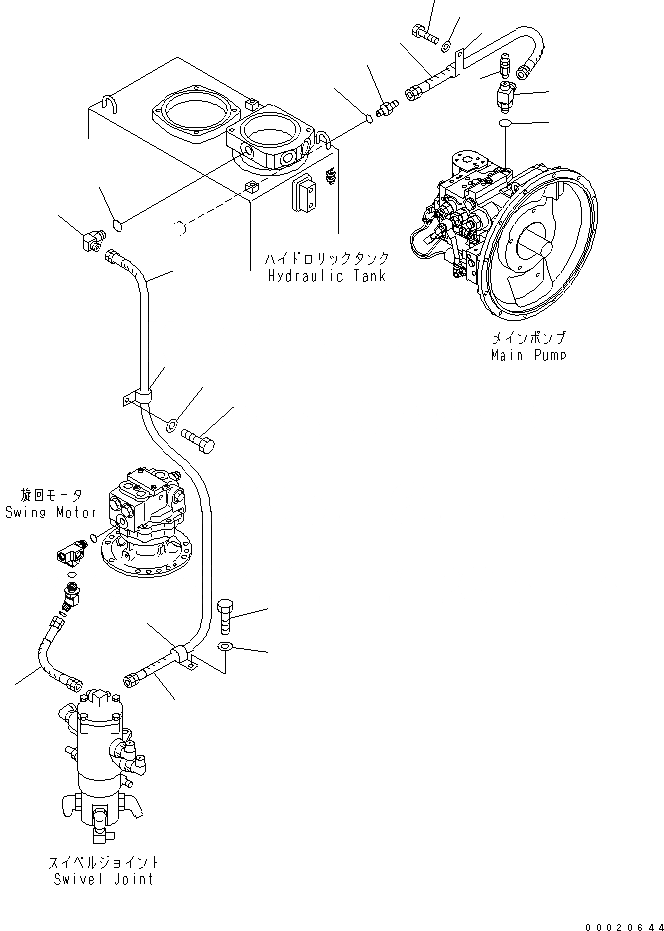 ハイドロリックタンク
Hydraulic Tank

メインポンプ
Main Pump

旋回モータ
Swing Motor

スイベルジョイント
Swivel Joint

00020644