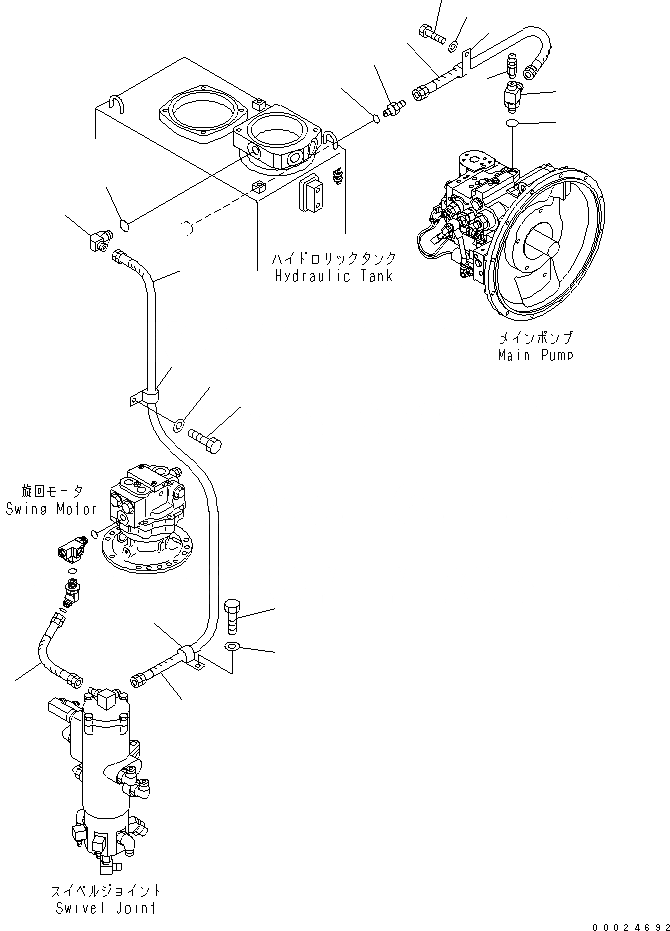 ハイドロリックタンク
Hydraulic Tank

メインポンプ
Main Pump

旋回モータ
Swing Motor

スイベルジョイント
Swivel Joint

00024692