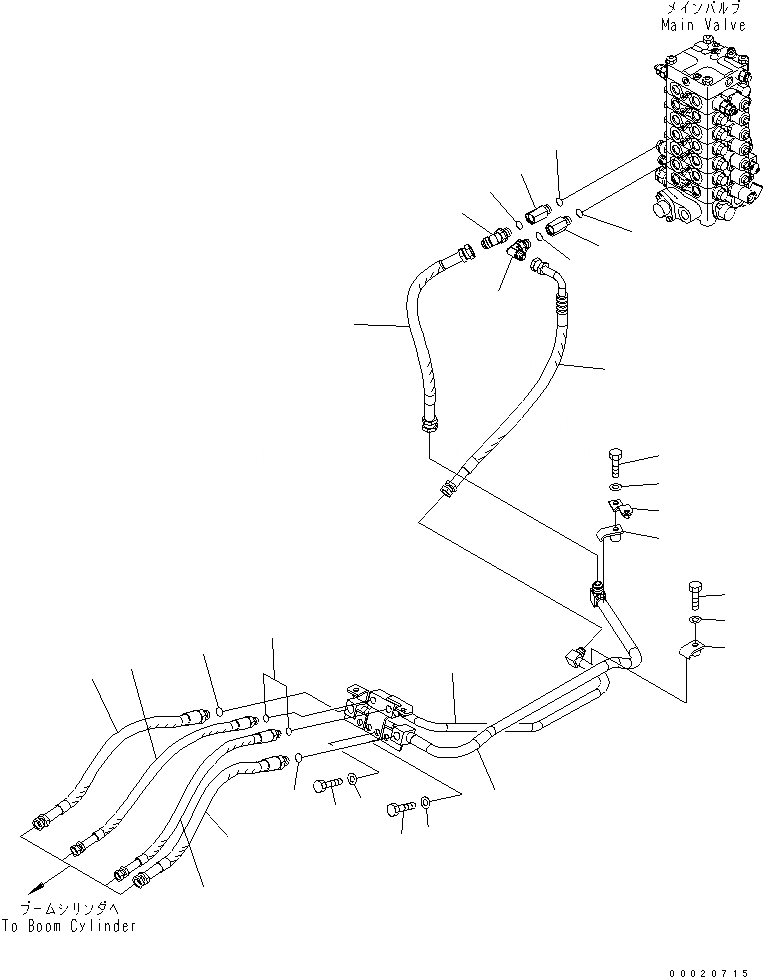 メインバルブ
Main Valve

ブームシリンダへ
To Boom Cylinder

00020715