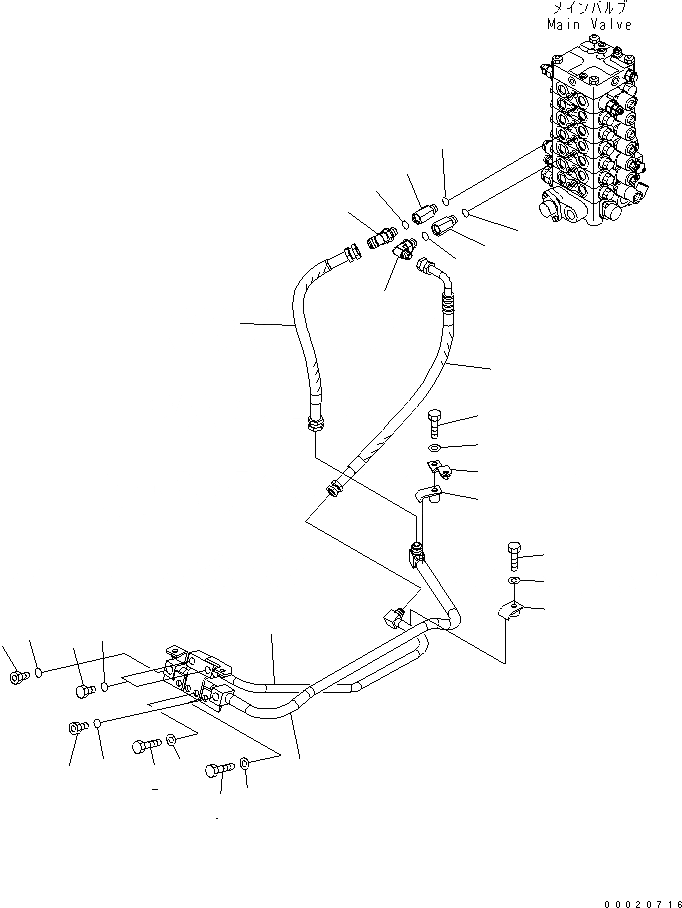 メインバルブ
Main Valve

00020716