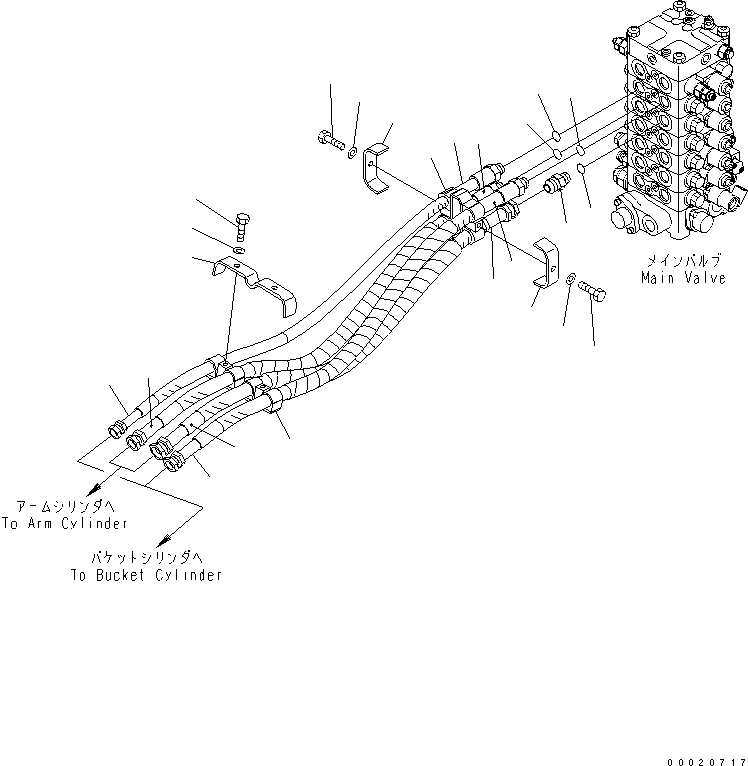 メインバルブ
Main Valve

アームシリンダへ
To Arm Cylinder

バケットシリンダへ
To Bucket Cylinder

00020717