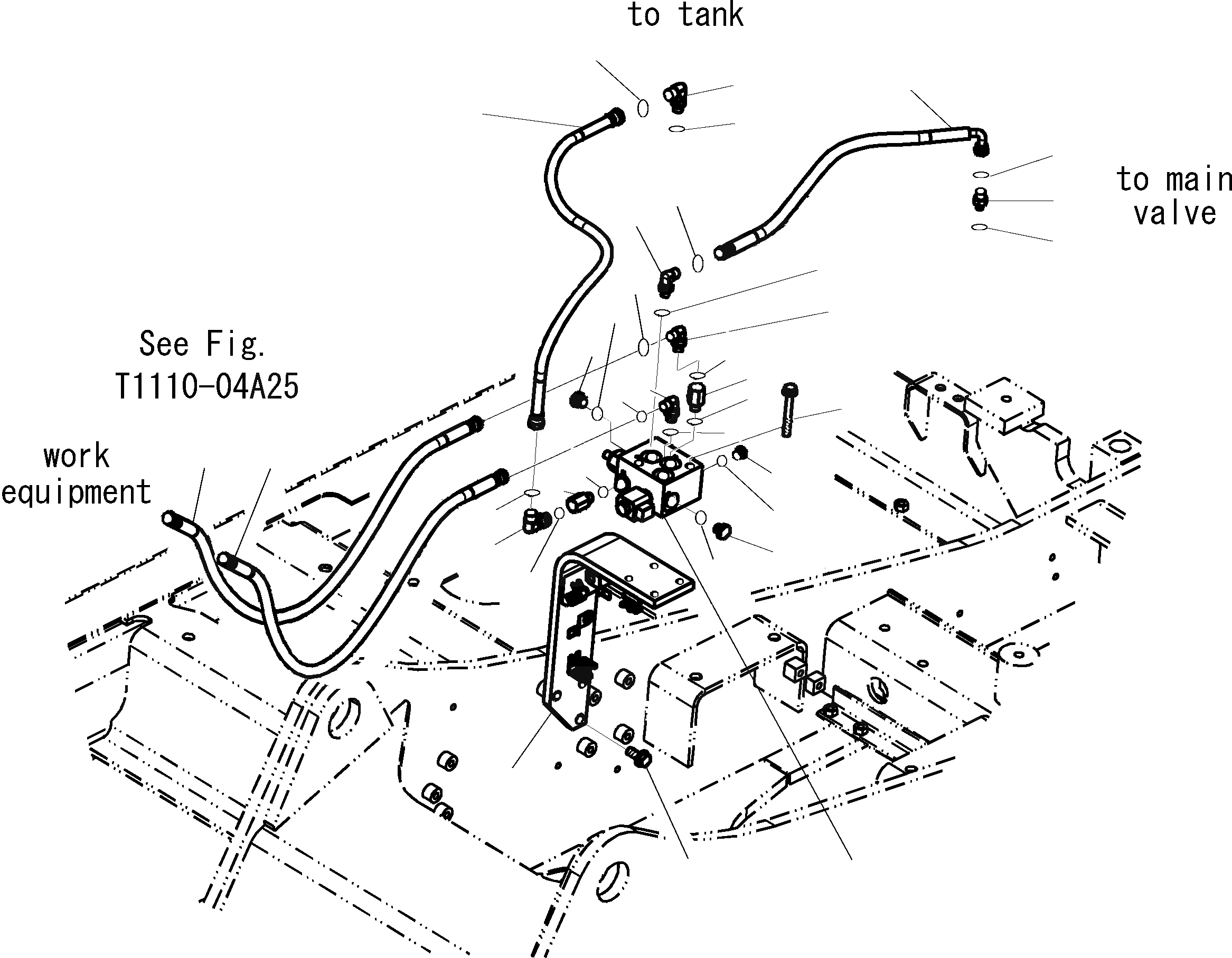 to tank

to main valve

See Fig. T1110-04A25

work equipment