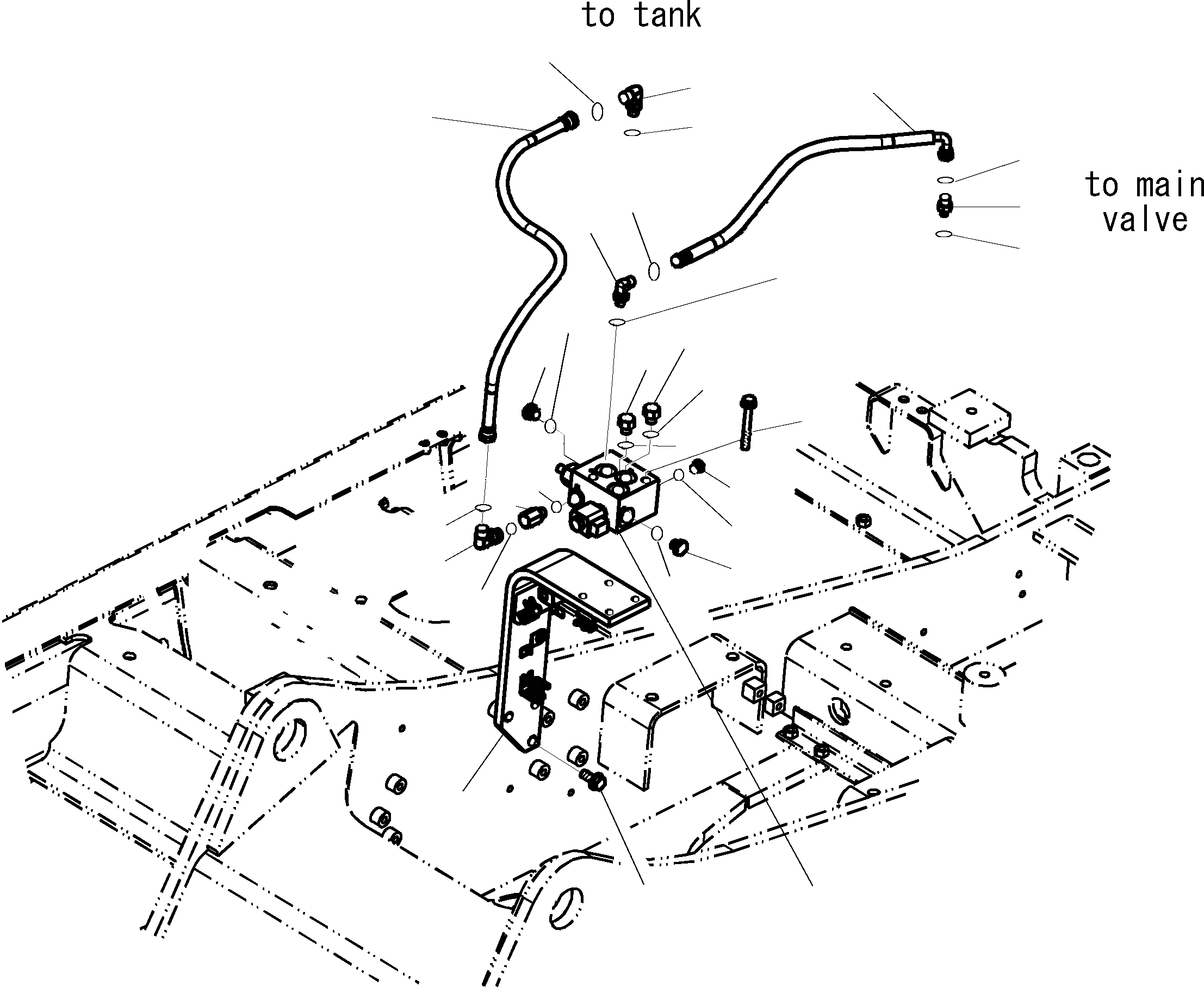 to tank

to main valve