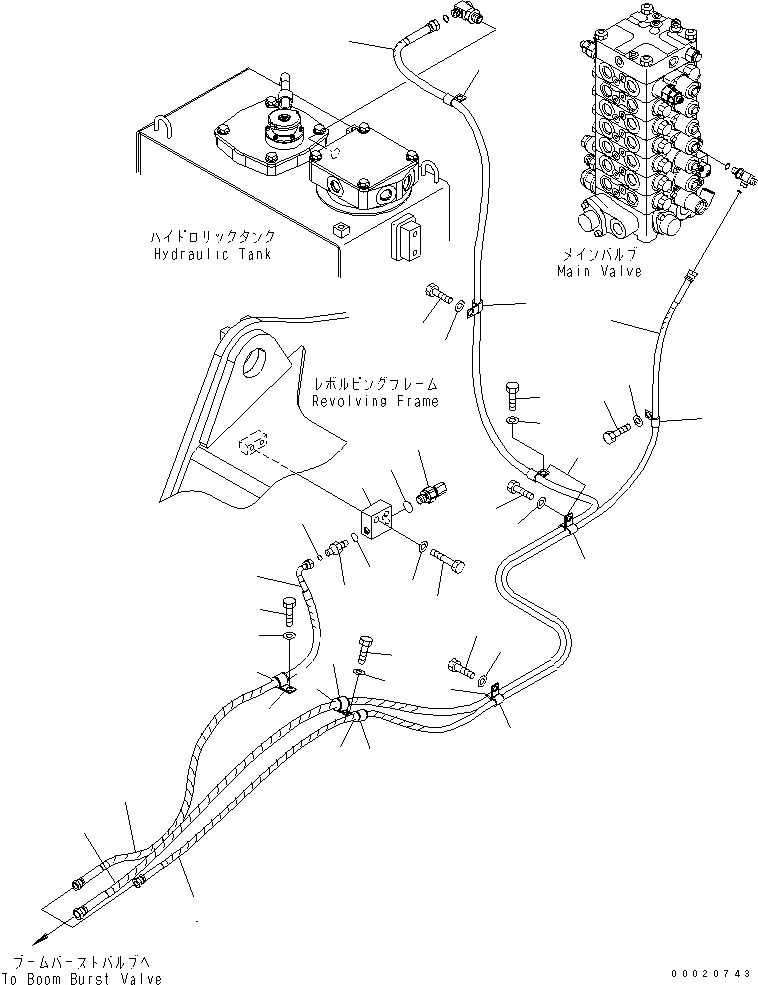 ハイドロリックタンク
Hydraulic Tank

メインバルブ
Main Valve

レボルビングフレーム
Revolving Frame

ブームバーストバルブへ
To Boom Burst Valve

00020743