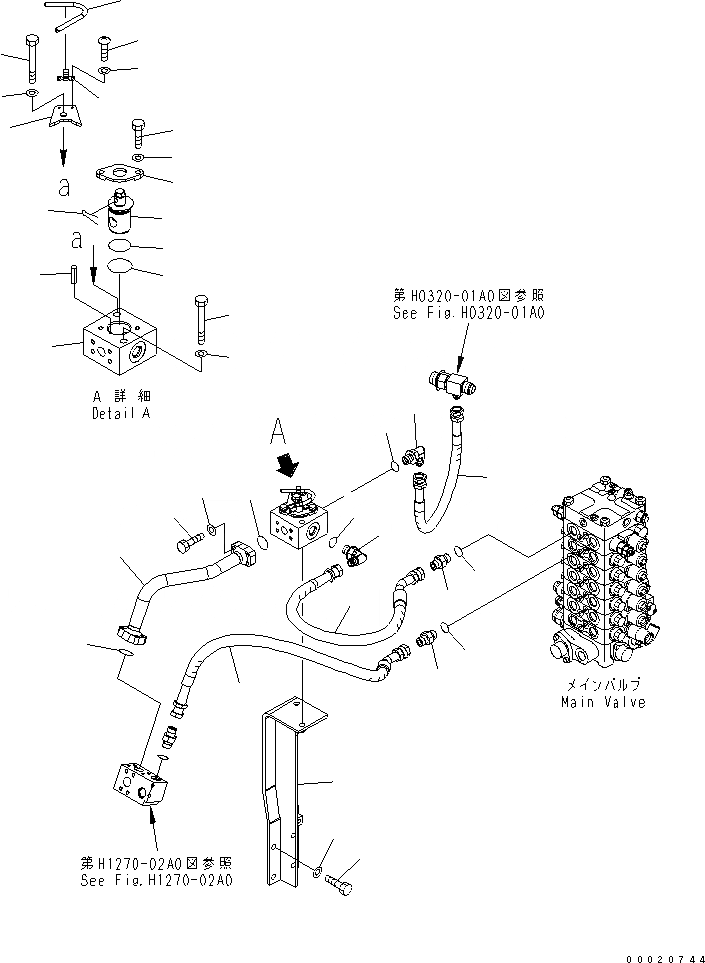 a

a

A 詳細
Detail A

第H0320-01A0図参照
See Fig.H0320-01A0

A

メインバルブ
Main Valve

第H1270-02A0図参照
See Fig.H1270-02A0

00020744