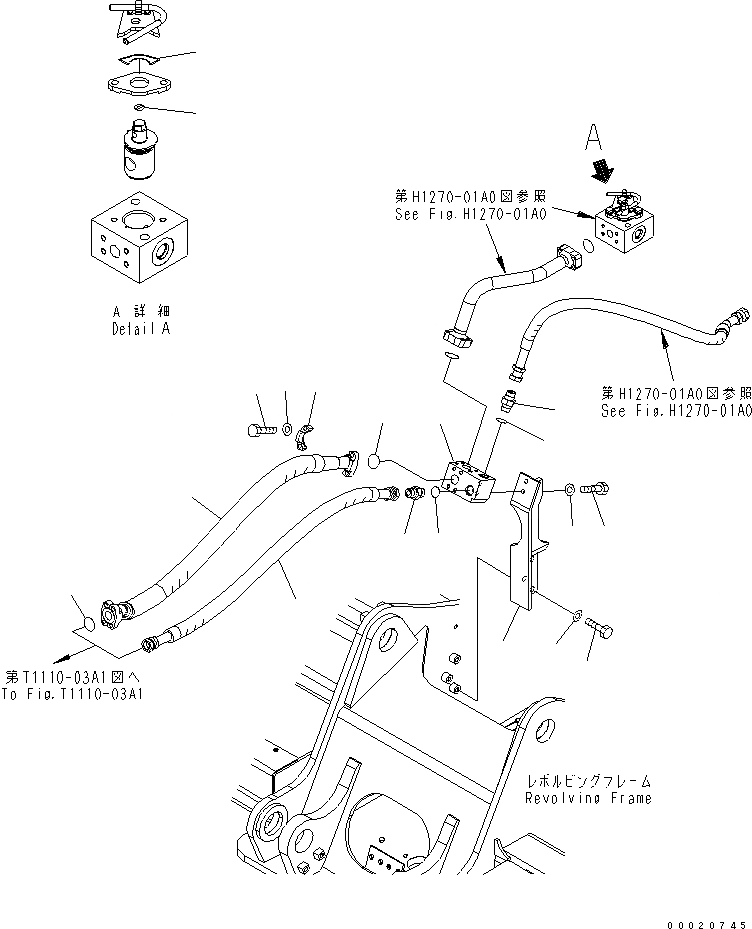 A 詳細
Detail A

A

第H1270-01A0図参照
See Fig.H1270-01A0

第H1270-01A0図参照
See Fig.H1270-01A0

第T1110-03A1図へ
To Fig.T1110-03A1

レボルビングフレーム
Revolving Frame

00020745