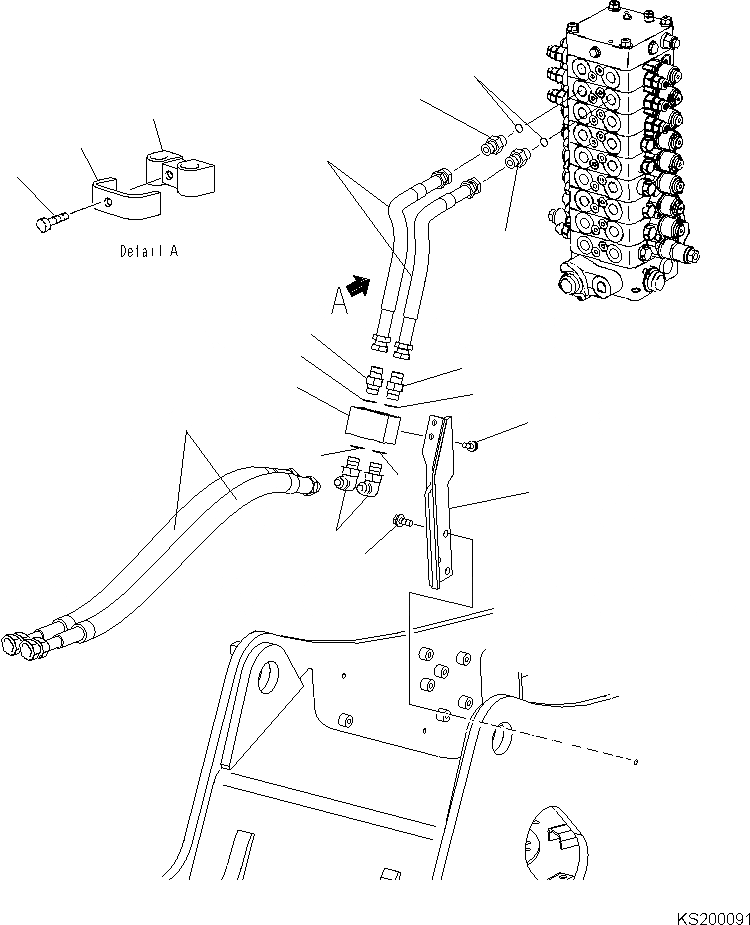 Detail A

A

KS200091