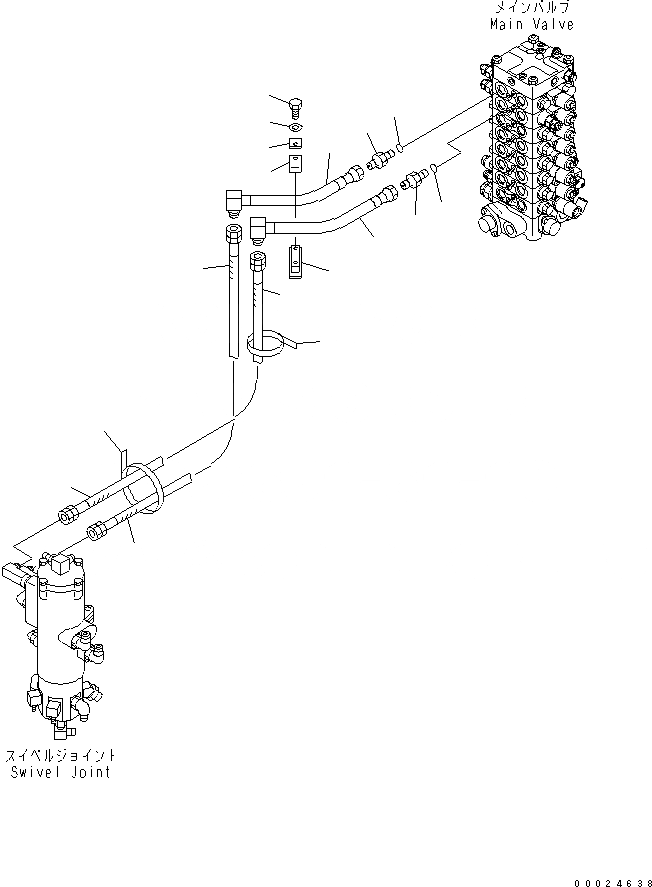 メインバルブ
Main Valve

スイベルジョイント
Swivel Joint

00024638