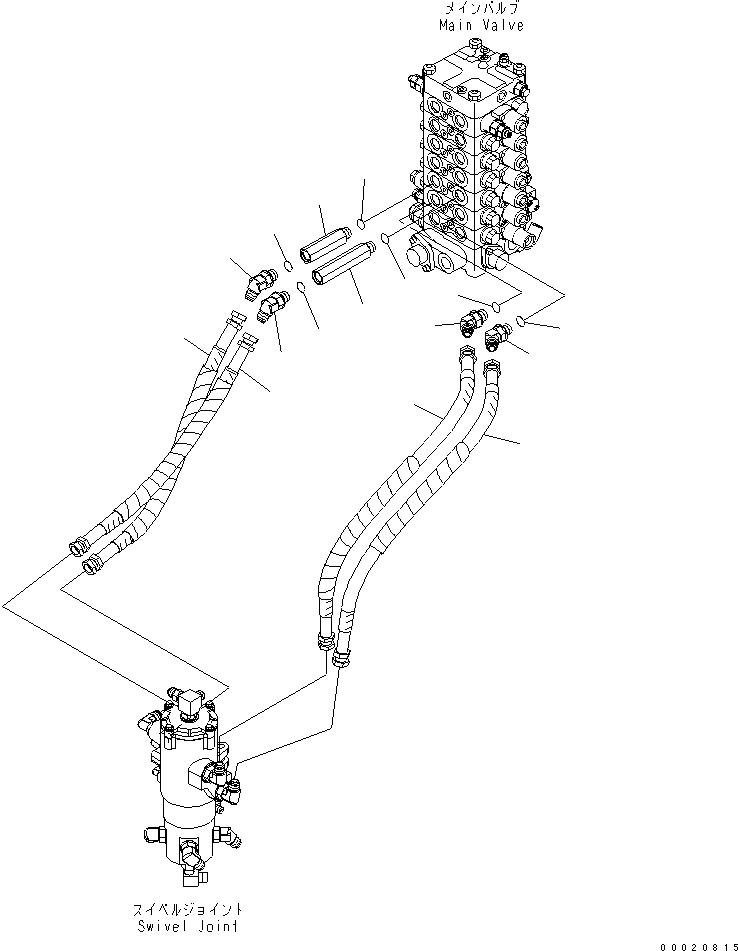 メインバルブ
Main Valve

スイベルジョイント
Swivel Joint

00020815