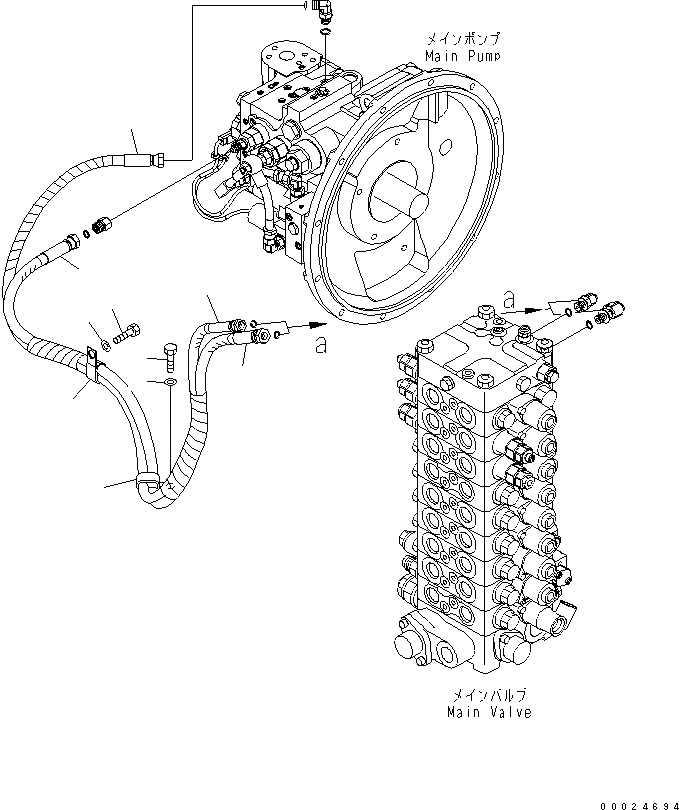 メインポンプ
Main Pump

a

a

メインバルブ
Main Valve

00024694