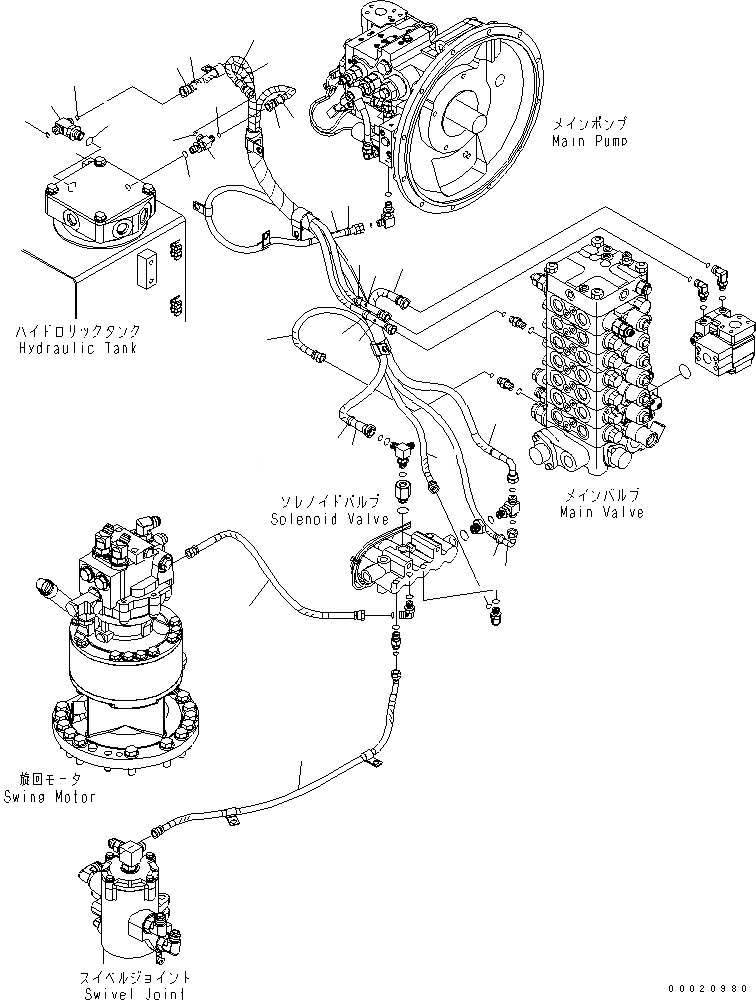 メインポンプ
Main Pump

ハイドロリックタンク
Hydraulic Tank

ソレノイドバルブ
Solenoid Valve

メインバルブ
Main Valve

旋回モータ
Swing Motor

スイベルジョイント
Swivel Joint

00020980