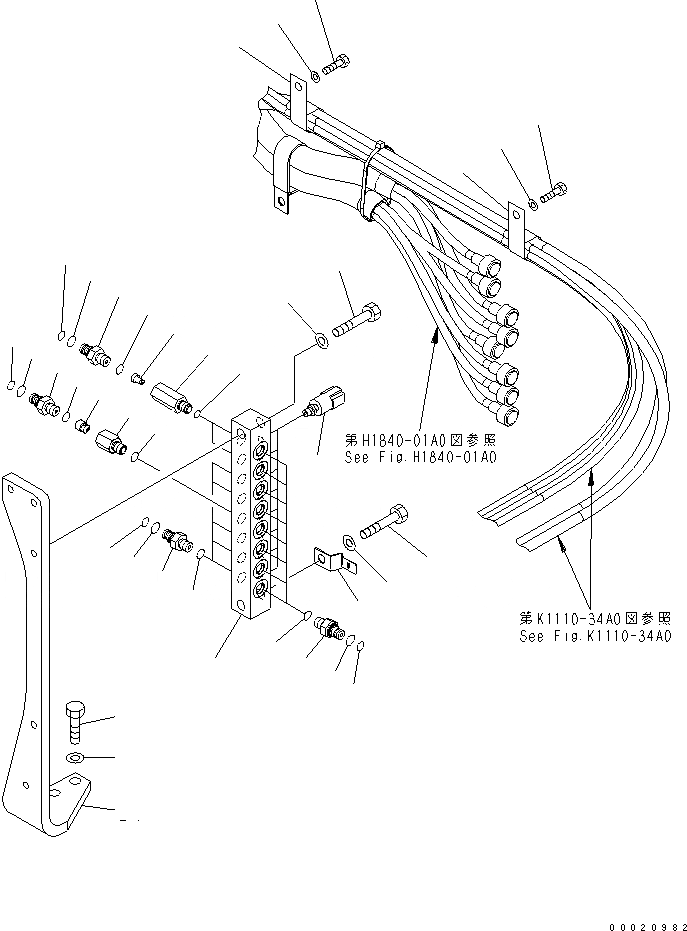 第H1840-01A0図参照
See Fig.H1840-01A0

第K1110-34A0図参照
See Fig.K1110-34A0

00020982