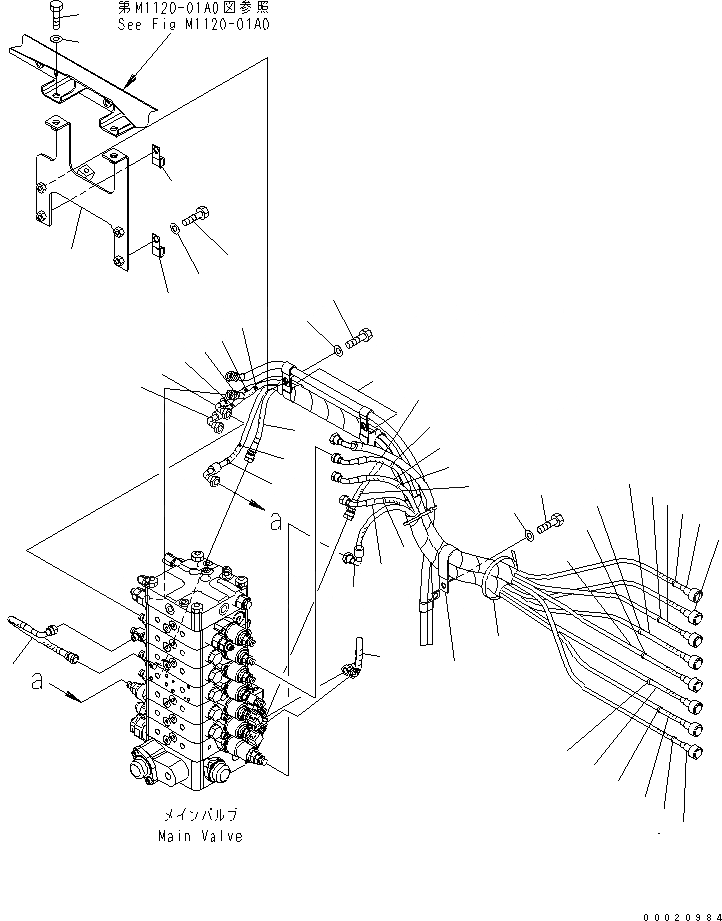 第M1120-01A0図参照
See Fig M1120-01A0

a

a

メインバルブ
Main Valve

00020984