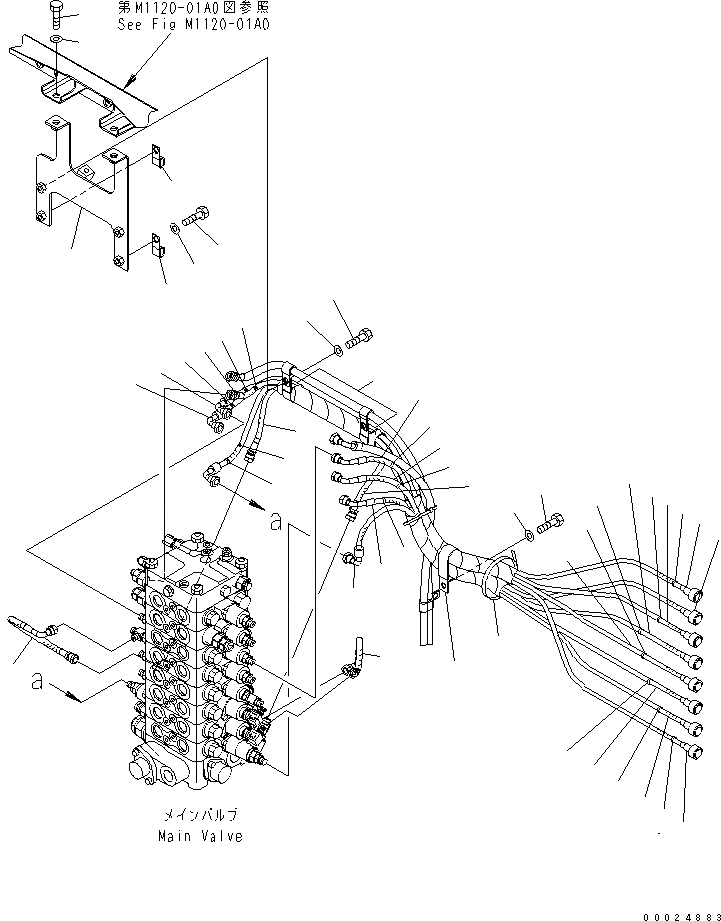 第M1120-01A0図参照
See Fig M1120-01A0

a

a

メインバルブ
Main Valve

00024883