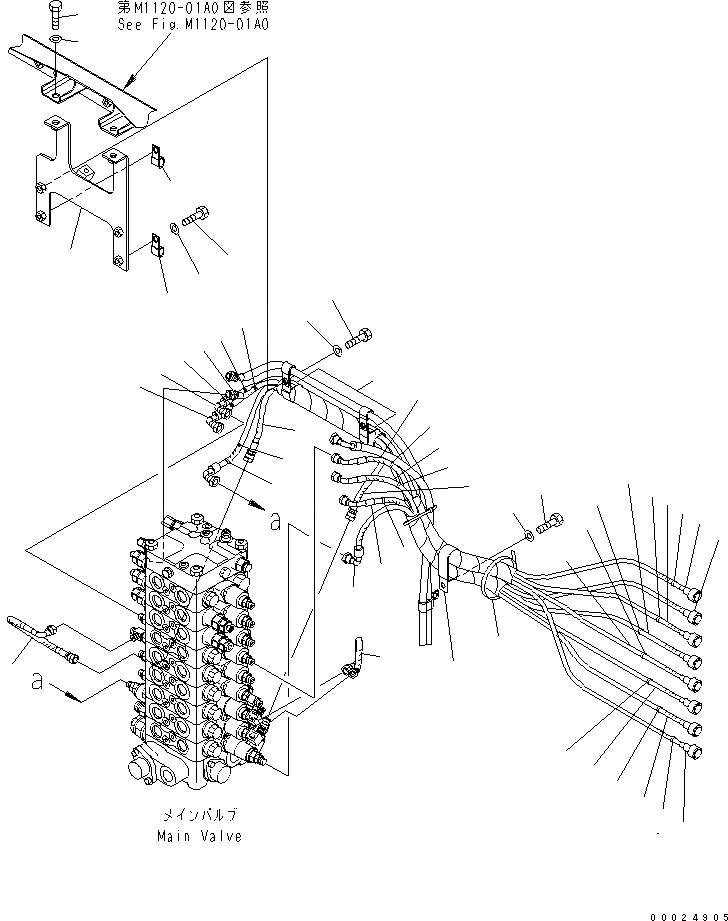 第M1120-01A0図参照
See Fig. M1120-01A0

a

a

メインバルブ
Main Valve

00024905