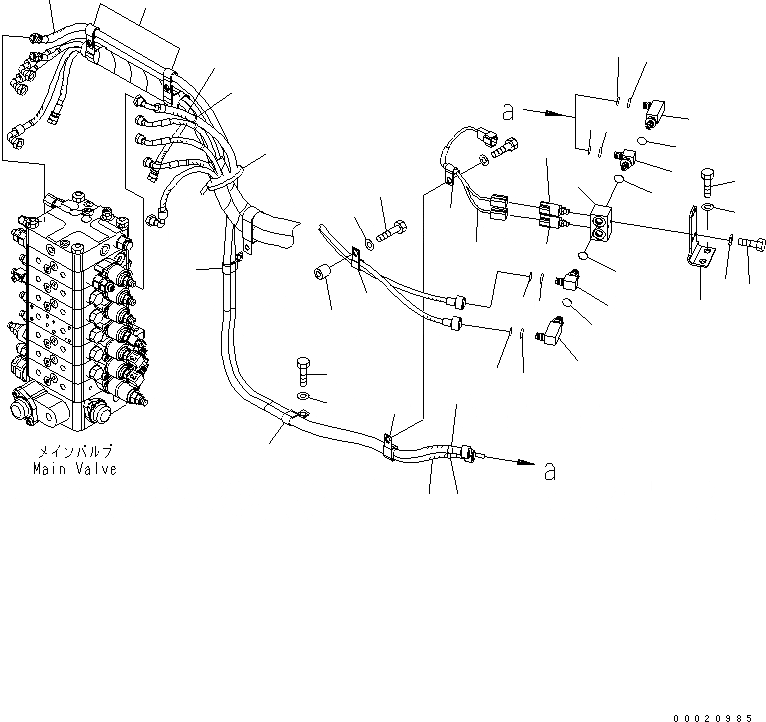 a

メインバルブ
Main Valve

a

00020985