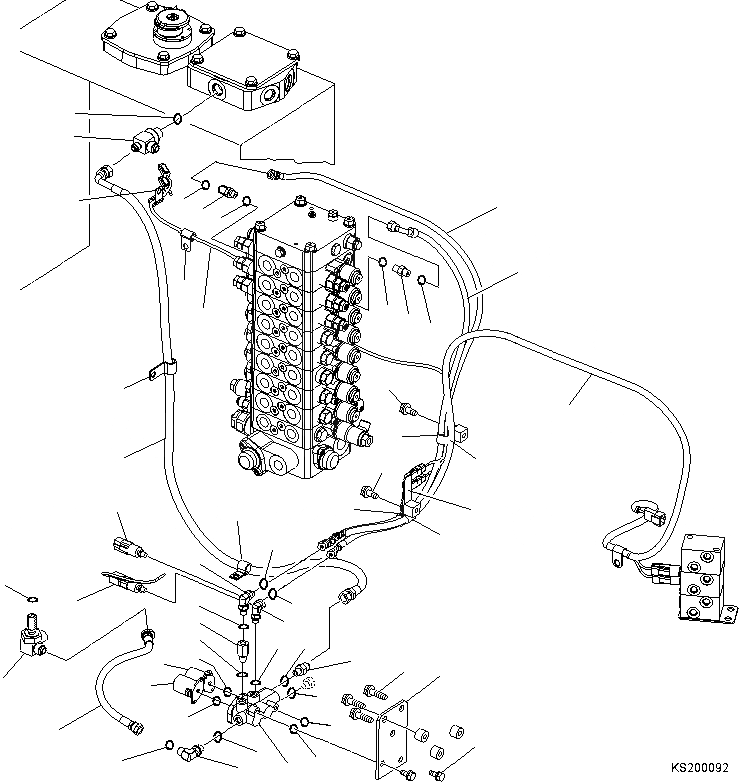 KS200092