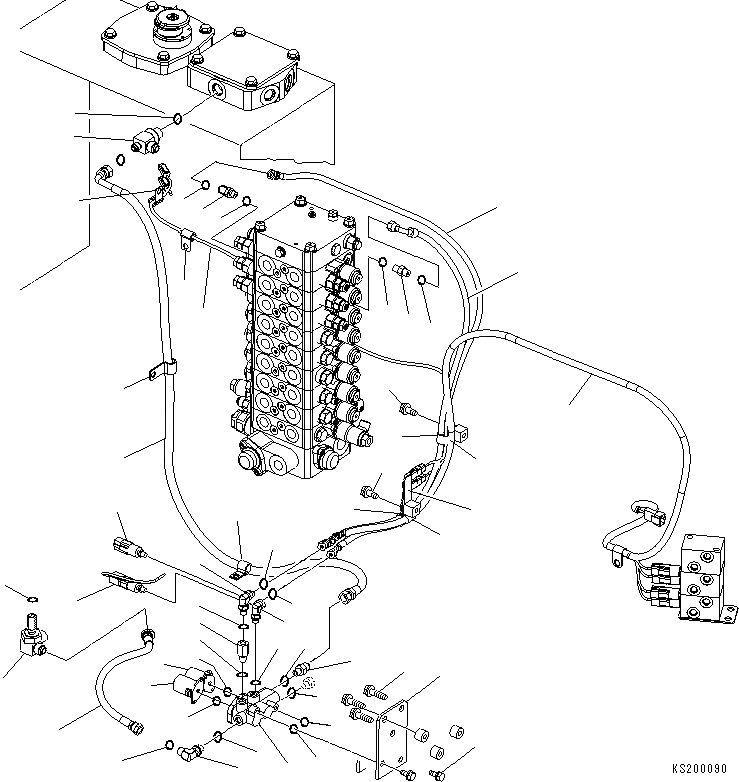 KS200090