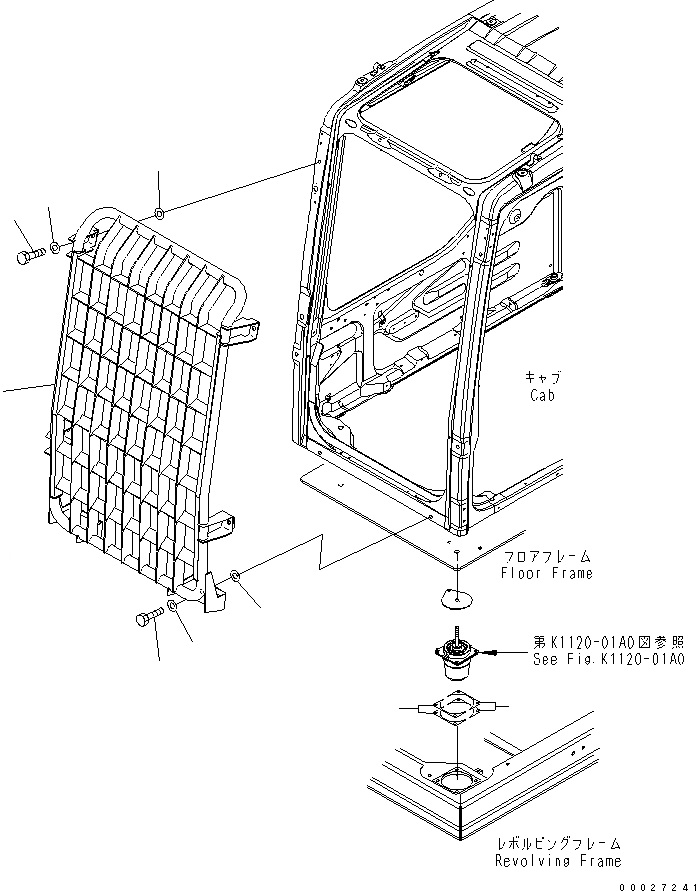 キャブ
Cab

フロアフレーム
Floor Frame

第K1120-01A0図参照
See Fig.K1120-01A0

レボルビングフレーム
Revolving Frame

00027241