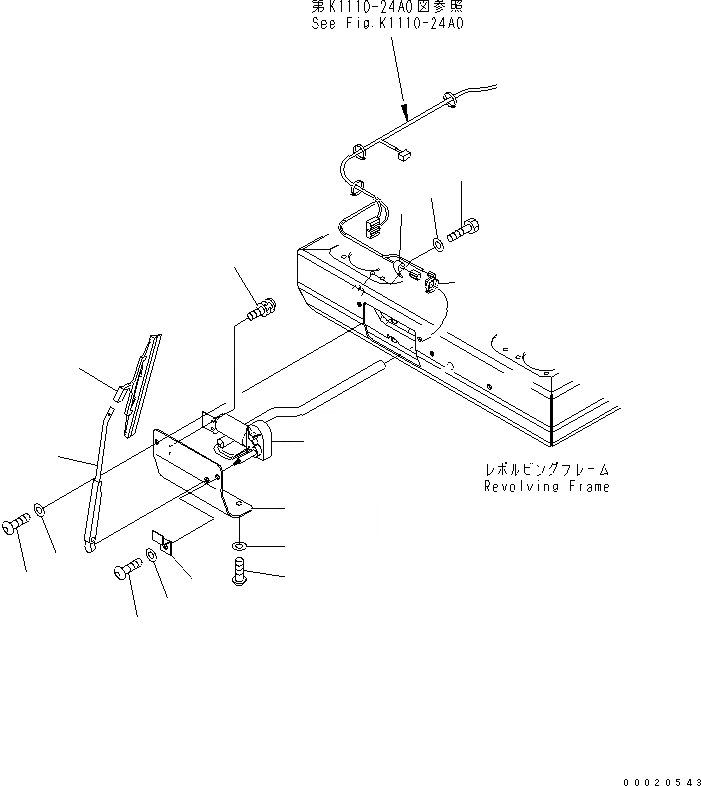 第K1110-24A0図参照
See Fig.K1110-24A0

レボルビングフレーム
Revolving Frame

00020543