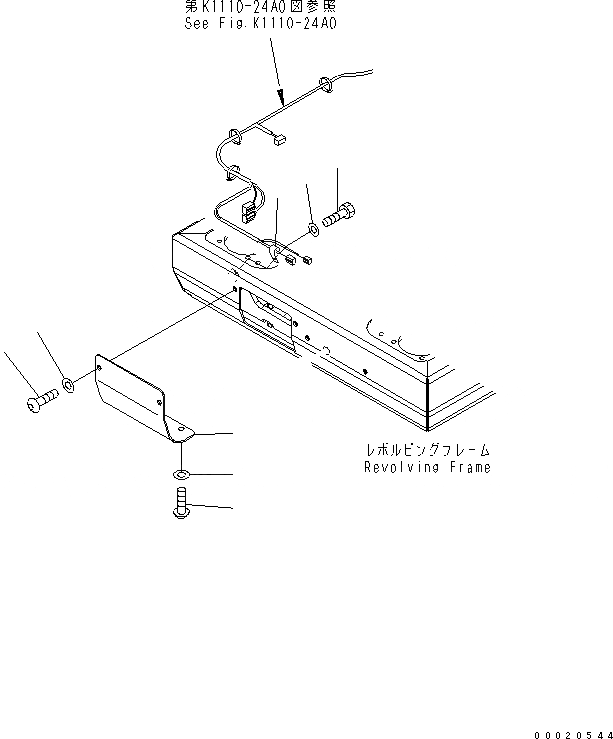 第K1110-24A0図参照
See Fig.K1110-24A0

レボルビングフレーム
Revolving Frame

00020544