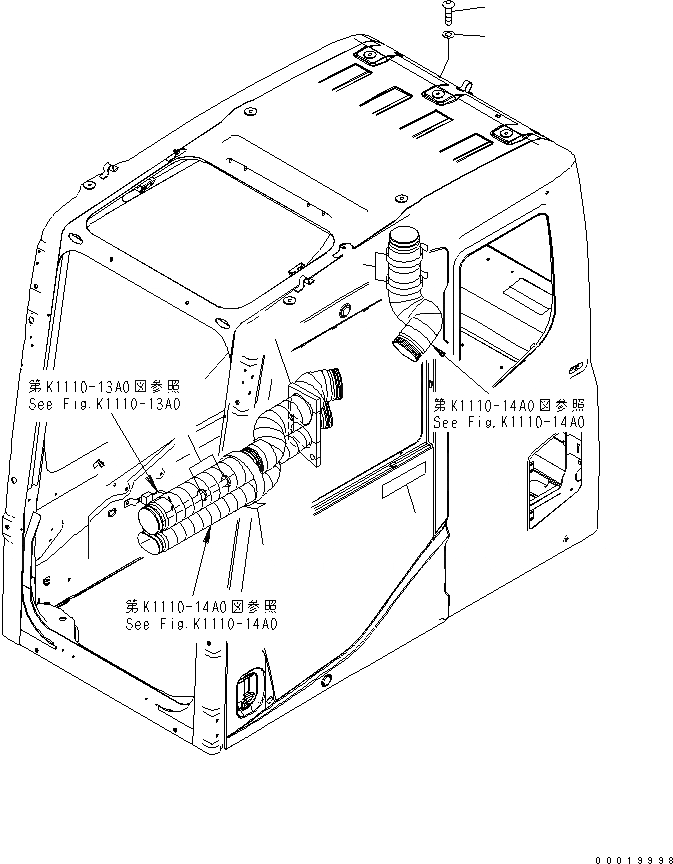 第K1110-13A0図参照
See Fig.K1110-13A0

第K1110-14A0図参照
See Fig.K1110-14A0

第K1110-14A0図参照
See Fig.K1110-14A0

00019998