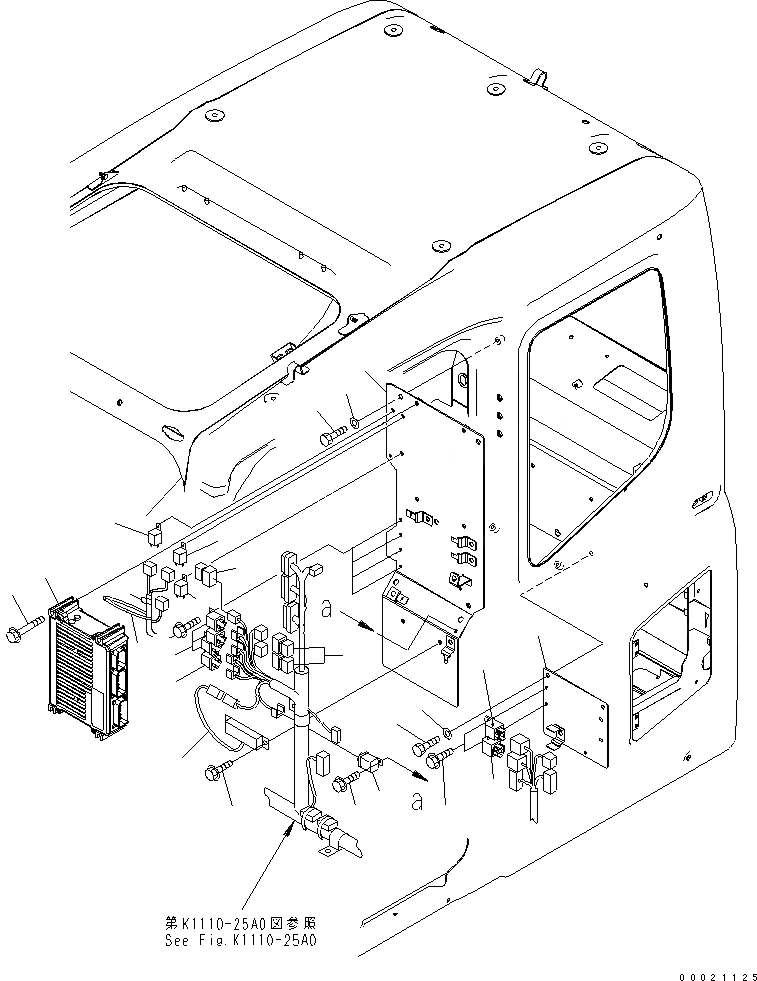 a

a

第K1110-25A0図参照
See Fig.K1110-25A0

00021125