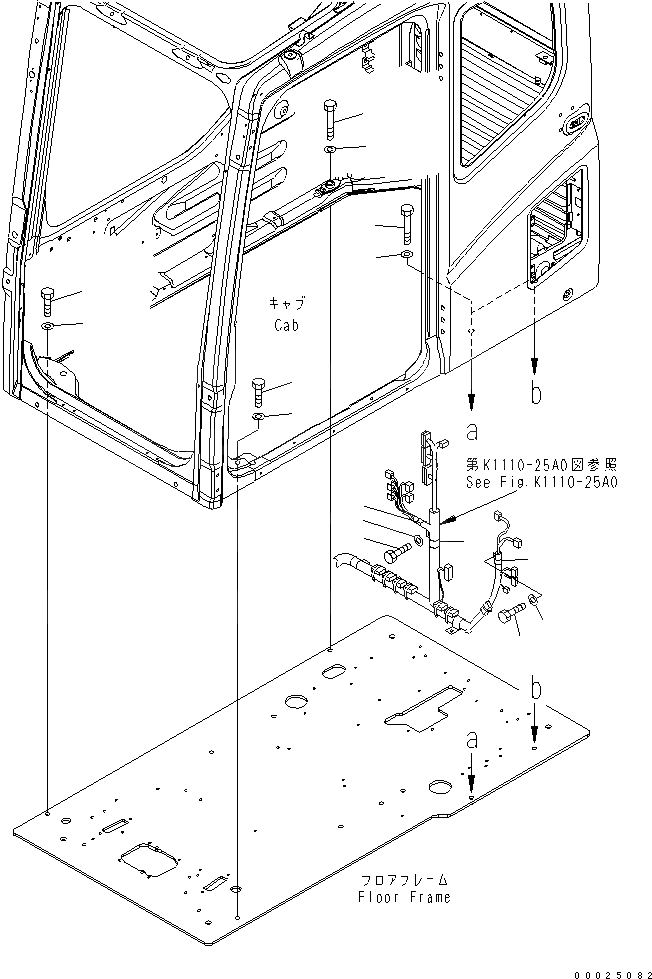 キャブ
Cab

b

a

第K1110-25A0図参照
See Fig.K1110-25A0

b

a

フロアフレーム
Floor Frame

00025082