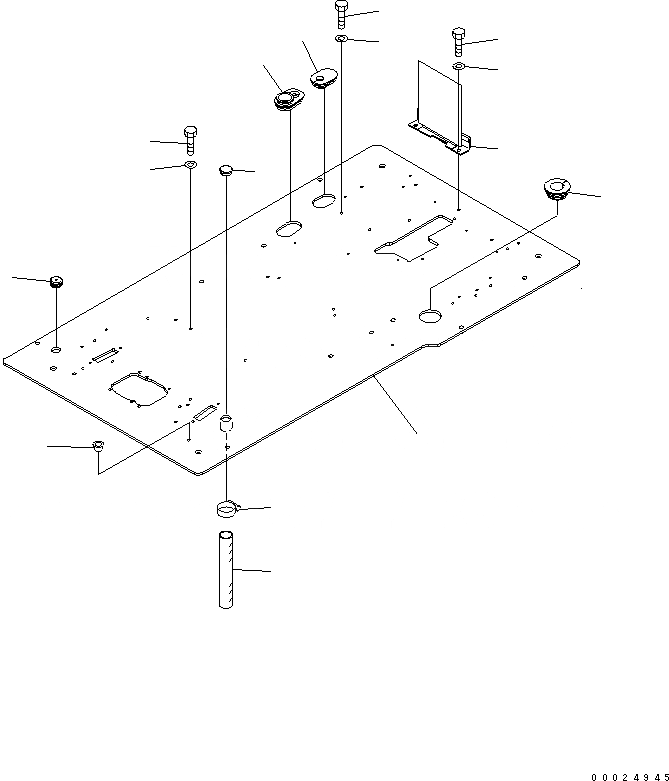 00024945