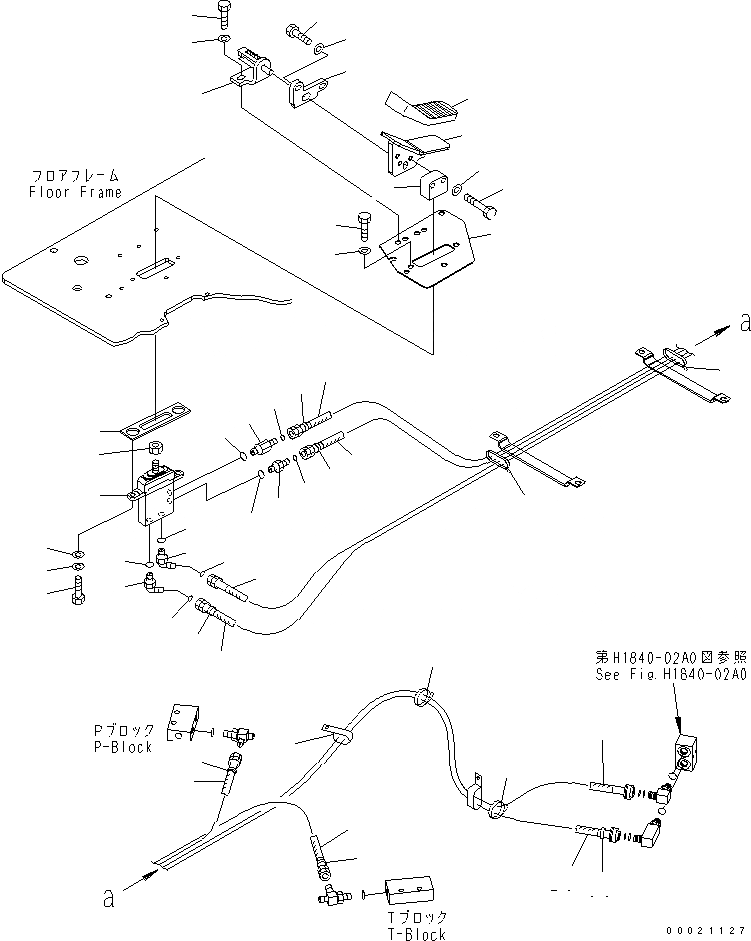 フロアフレーム
Floor Frame

a

第H1840-02A0図参照
See Fig.H1840-02A0

Pブロック
P-Block

a

Tブロック
T-Block

00021127